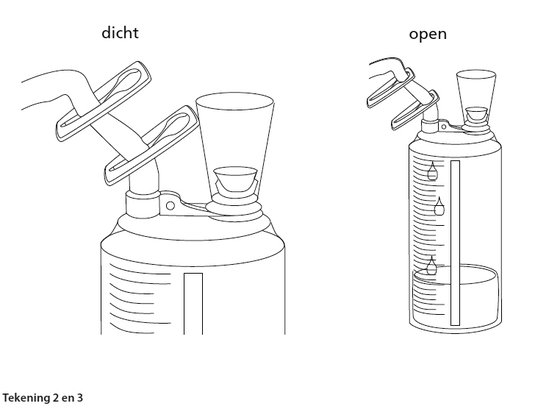 dicht

open

Tekening 2 en 3