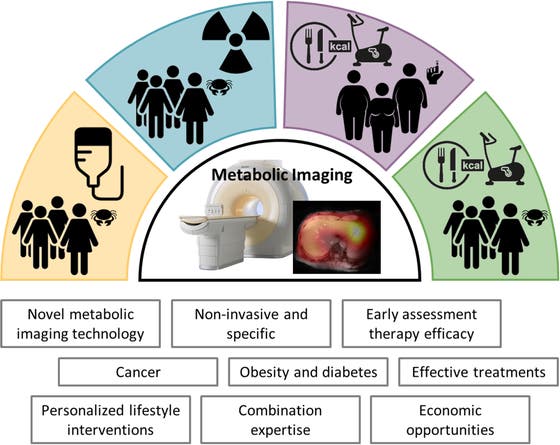 kcal

kcal

Metabolic Imaging

Novel metabolic imaging technology

Non-invasive and specific

Early assessment therapy efficacy

Cancer

Obesity and diabetes

Effective treatments

Personalized lifestyle interventions

Combination expertise

Economic opportunities