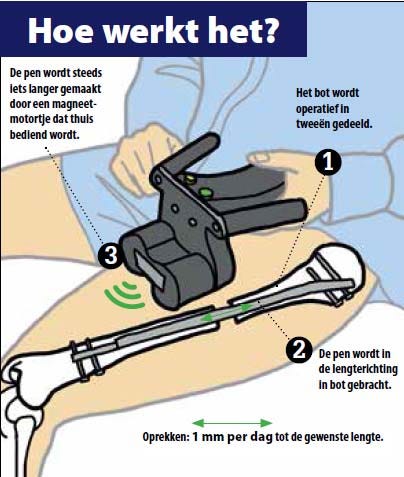 Hoe werkt het?

De pen wordt steeds iets langer gemaakt door een magneetmotortje dat thuis bediend wordt.

Het bot wordt operatief in tweeën gedeeld.

1

3

2

De pen wordt in de lengterichting in bot gebracht.

Oprekken: 1 mm per dag tot de gewenste lengte.